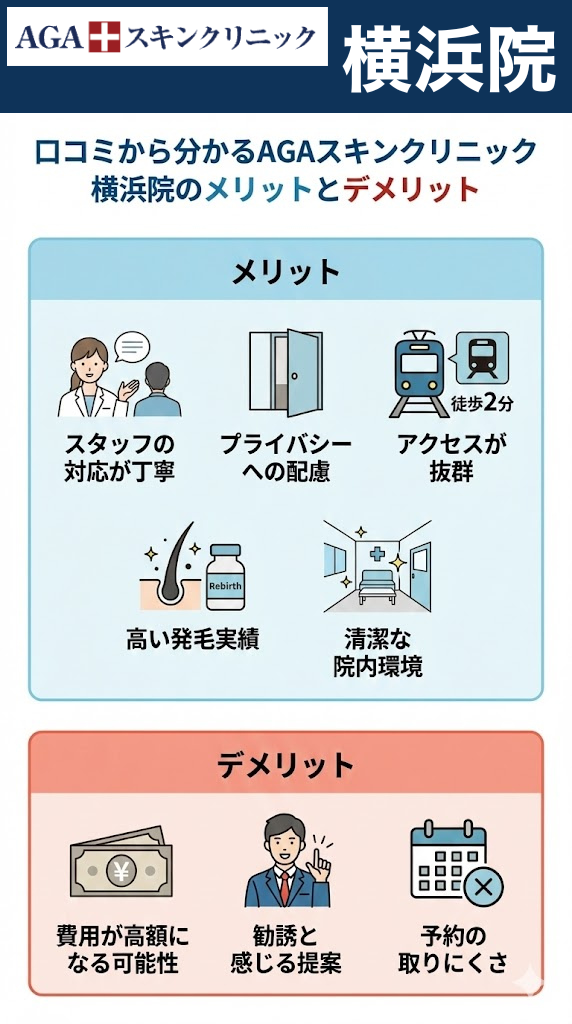 AGA スキンクリニック

横浜院

口コミから分かるAGAスキンクリニック横浜院のメリットとデメリット

メリット

スタッフの対応が丁寧

プライバシーへの配慮

徒歩2分

アクセスが抜群

Rebirth

高い発毛実績

清潔な院内環境

デメリット

¥

費用が高額になる可能性

勧誘と感じる提案

予約の取りにくさ